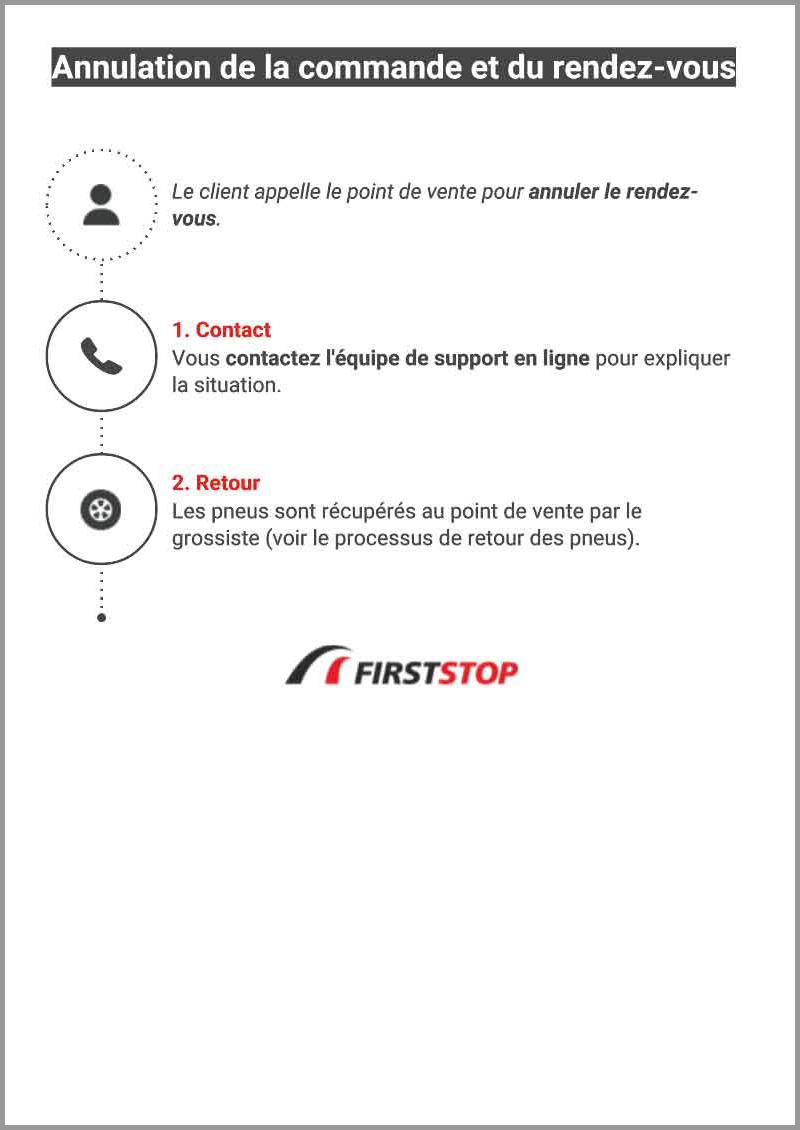 Annulation de la commande et du rendez-vous

Le client appelle le point de vente pour annuler le rendez-vous.

1. Contact
Vous contactez l'équipe de support en ligne pour expliquer la situation.

2. Retour
Les pneus sont récupérés au point de vente par le grossiste (voir le processus de retour des pneus).

FIRSTSTOP